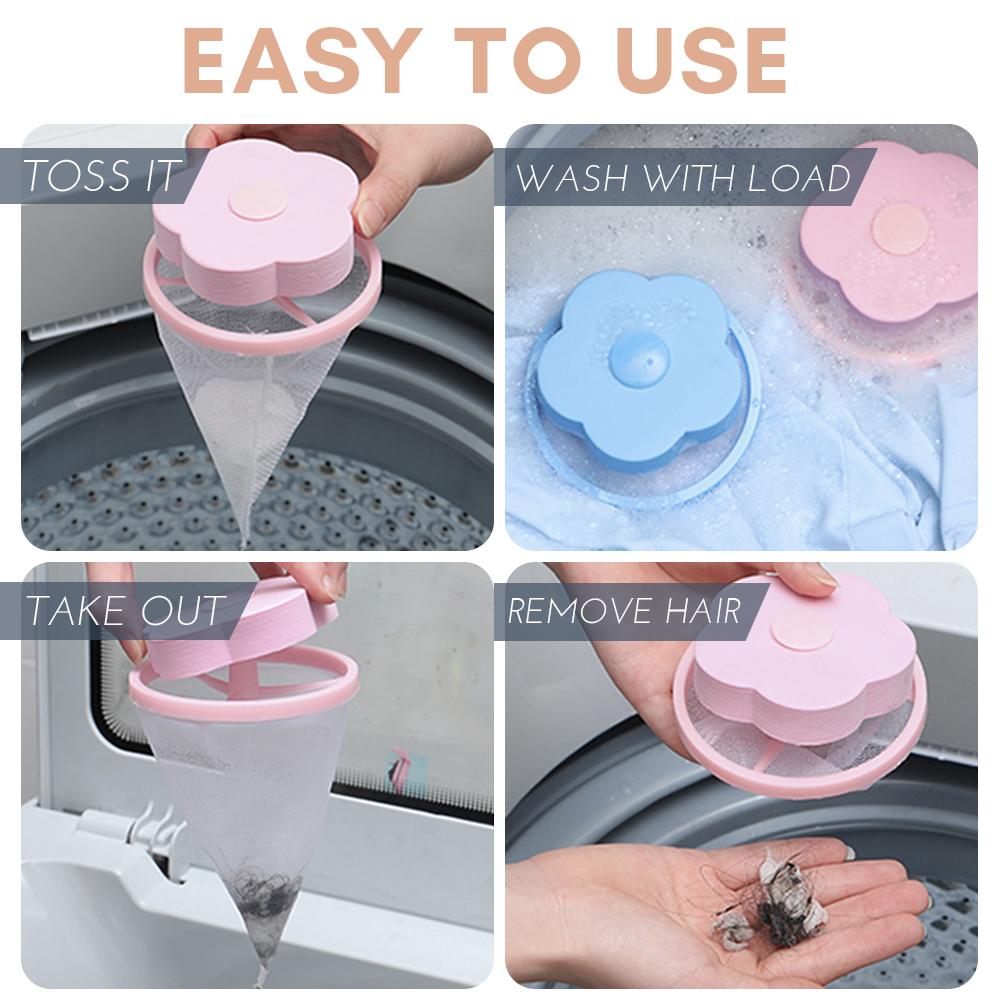 EASY TO USE

TOSS IT

WASH WITH LOAD

TAKE OUT

REMOVE HAIR