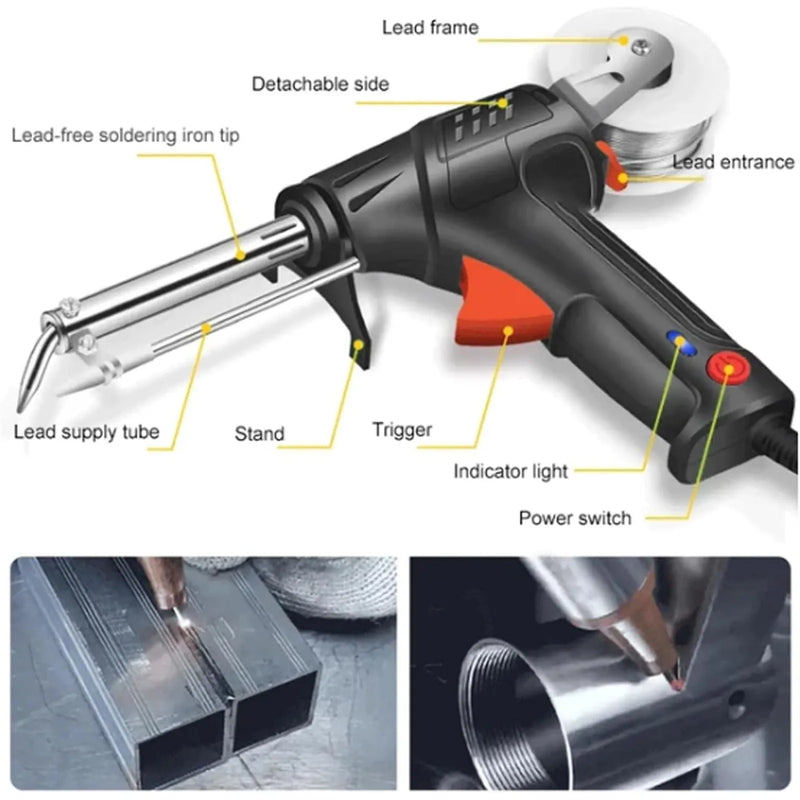 Lead frame
Detachable side
Lead-free soldering iron tip
Lead entrance
Lead supply tube
Stand
Trigger
Indicator light
Power switch