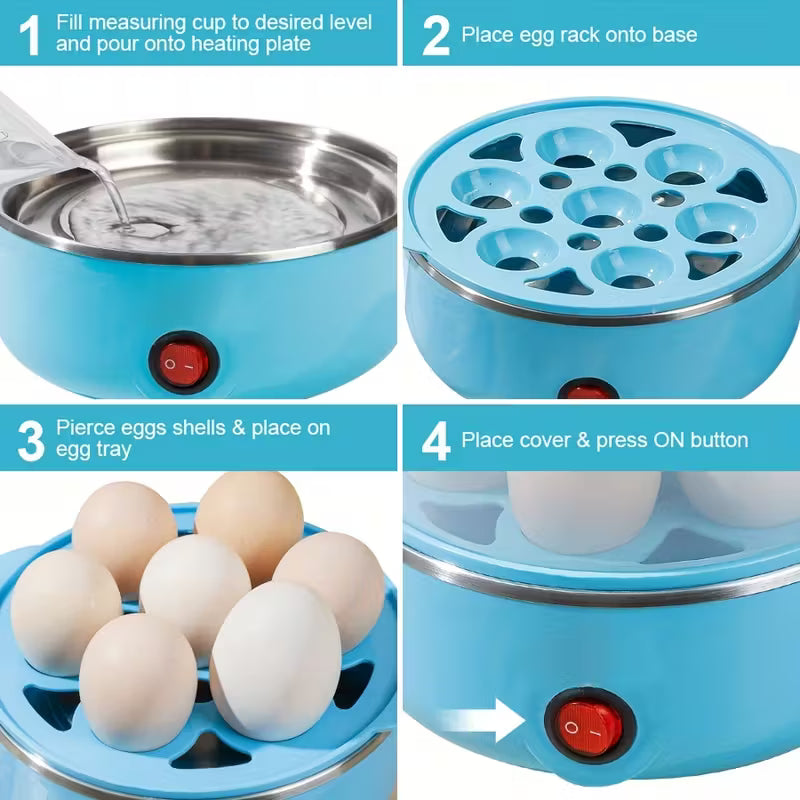 1 Fill measuring cup to desired level and pour onto heating plate

2 Place egg rack onto base

3 Pierce eggs shells & place on egg tray

4 Place cover & press ON button