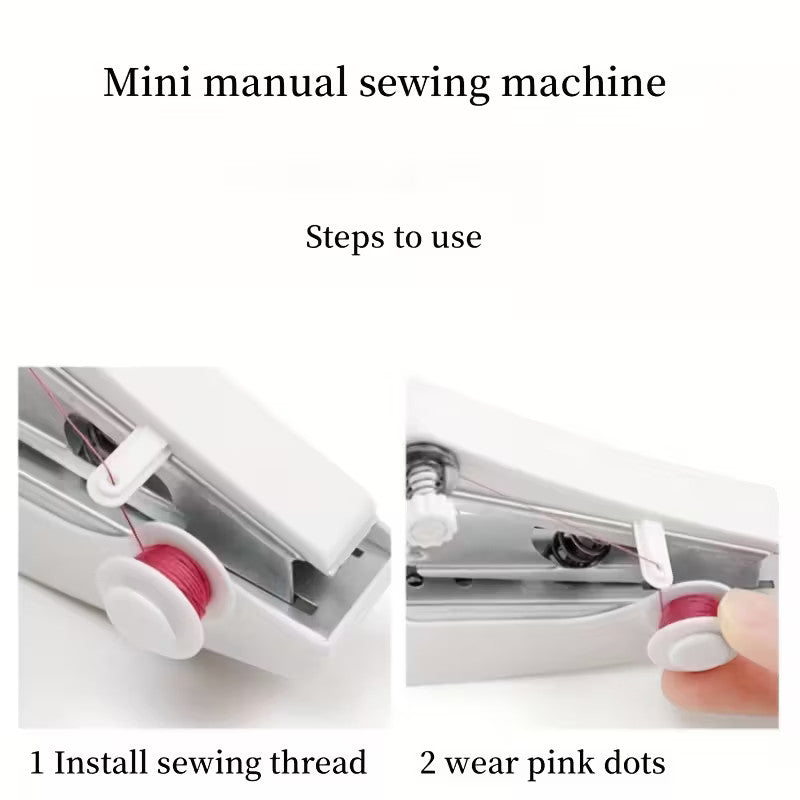 Mini manual sewing machine

Steps to use

1 Install sewing thread

2 wear pink dots