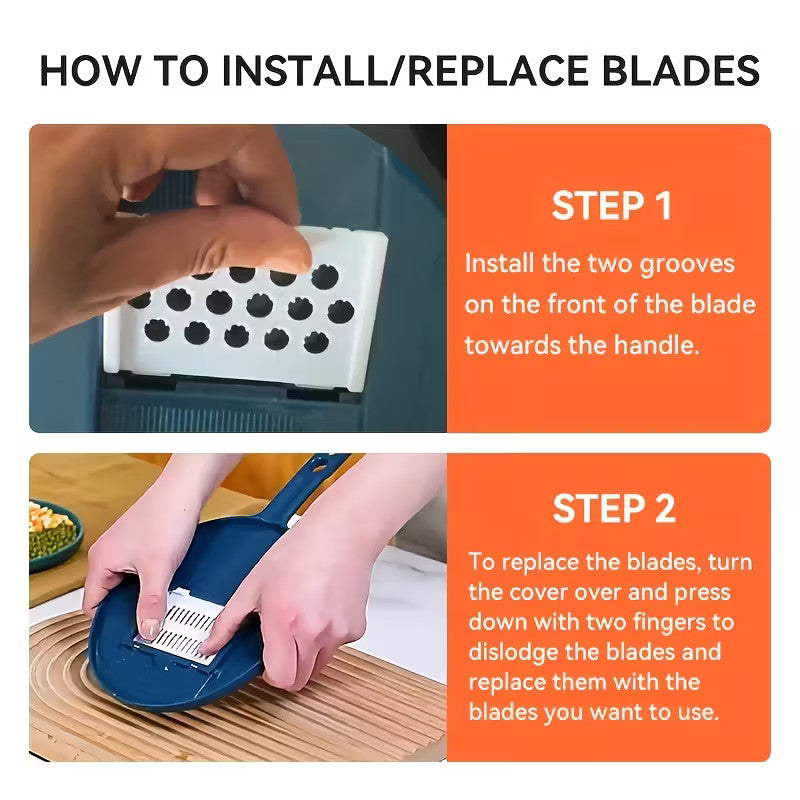 HOW TO INSTALL/REPLACE BLADES

STEP 1

Install the two grooves on the front of the blade towards the handle.

STEP 2

To replace the blades, turn the cover over and press down with two fingers to dislodge the blades and replace them with the blades you want to use.